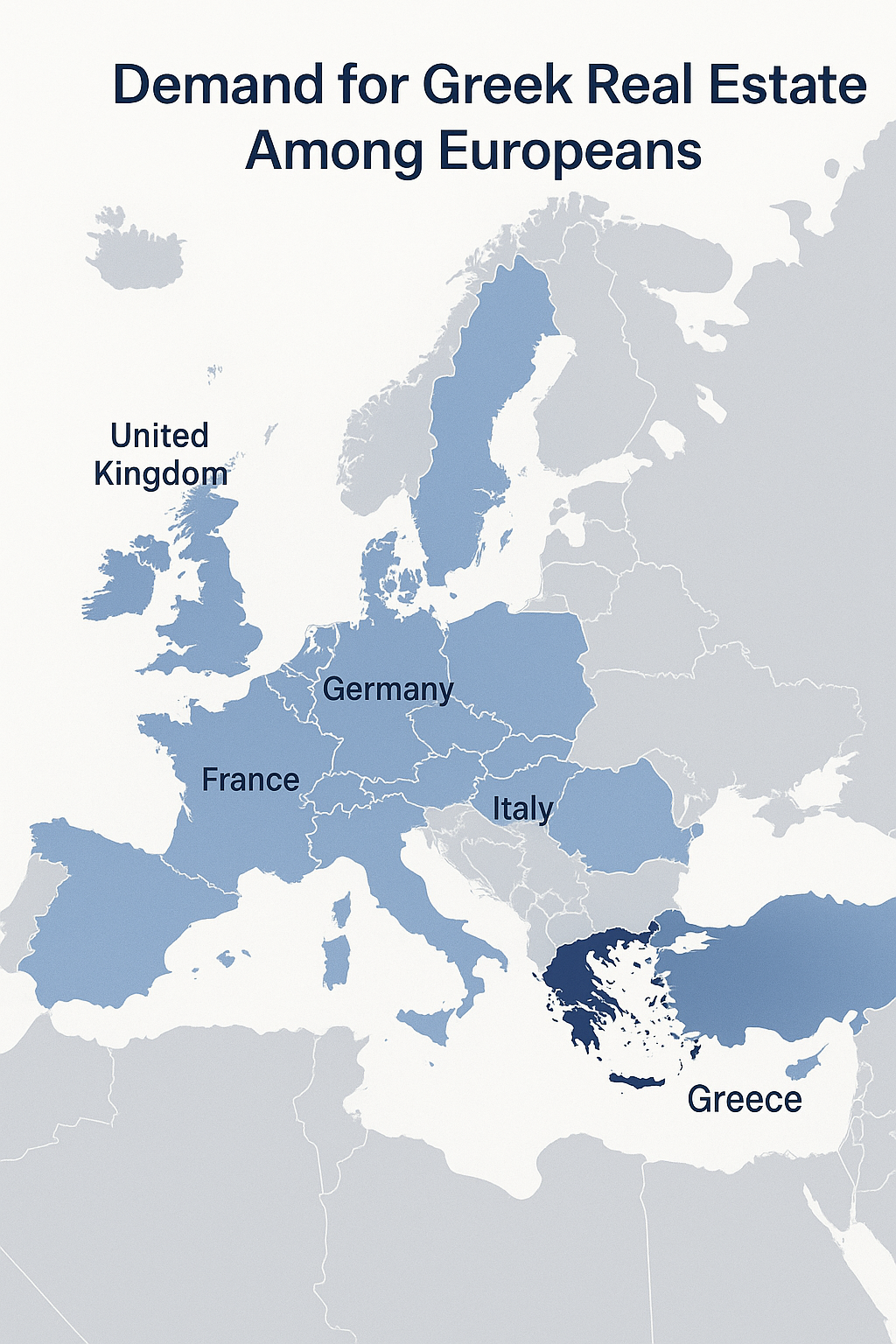 Demand for Greek Real Estate Among Europeans

United Kingdom

Germany

France

Italy

Greece